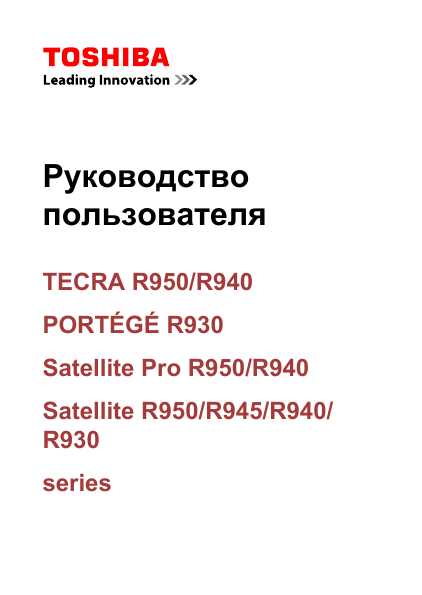 TOSHIBA
Leading Innovation >>>

Руководство пользователя

TECRA R950/R940

PORTÉGÉ R930

Satellite Pro R950/R940

Satellite R950/R945/R940/R930

series