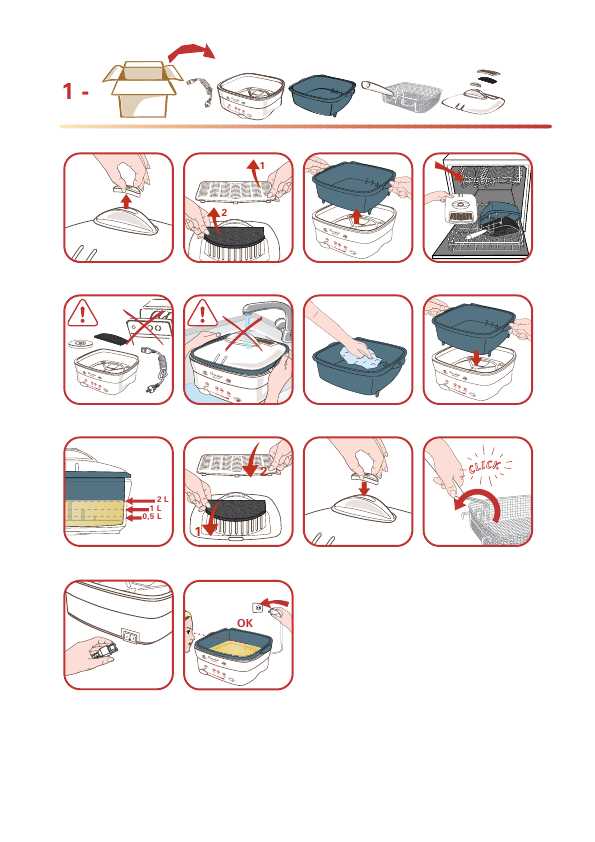 1 -

1
2

2 L
1 L
0,5 L

2
1

CLICK

OK