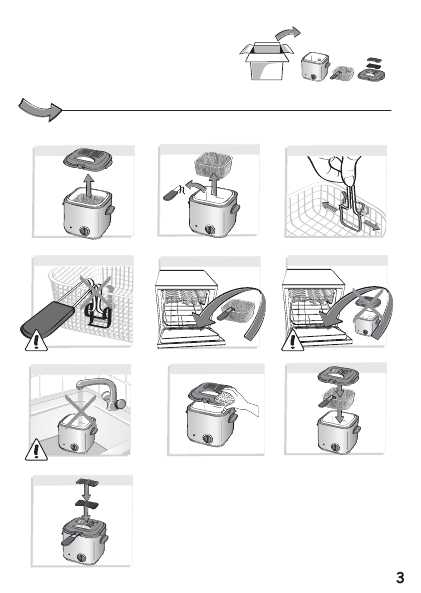 3