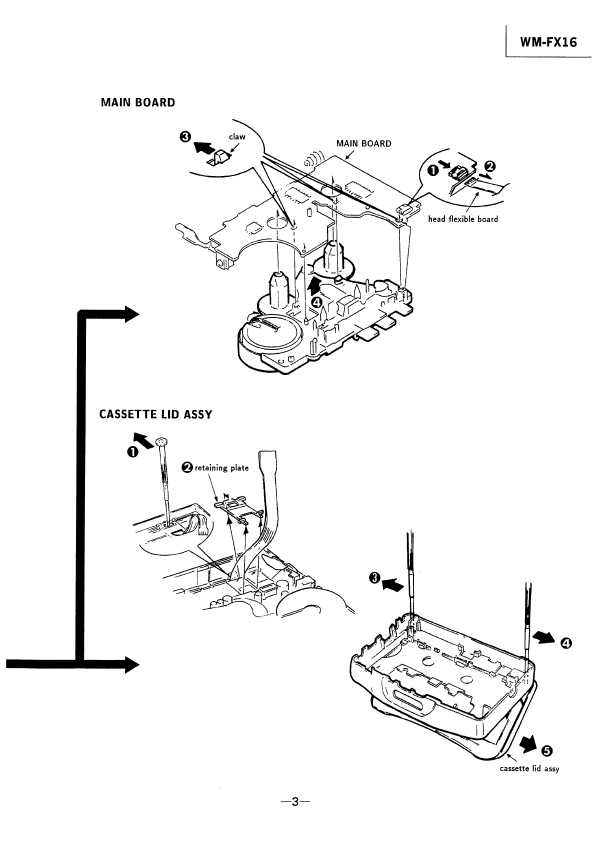 WM-FX16

MAIN BOARD

❸ claw

MAIN BOARD

❶ ❷

head flexible board

❹

CASSETTE LID ASSY

❶

❷ retaining plate

❸

❹

❺

cassette lid assy

—3—