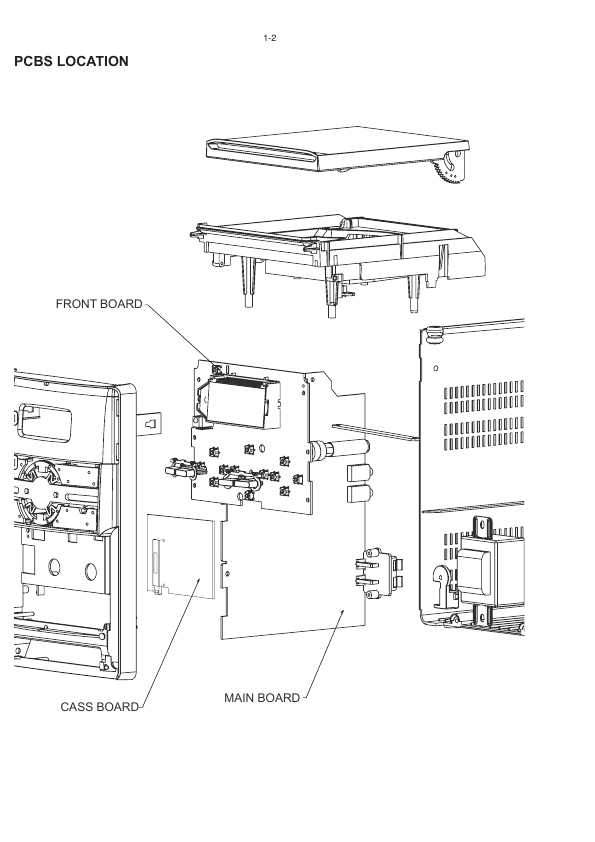 1-2

PCBS LOCATION

FRONT BOARD

CASS BOARD

MAIN BOARD