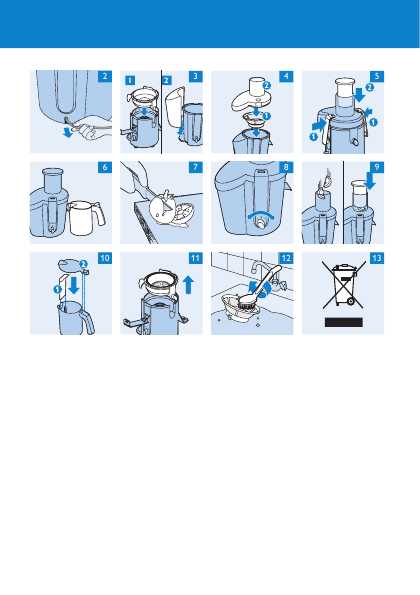 2

1 2 3

2 1 4

2 1 1 5

6

7

8

9

2 1 10

11

12

13