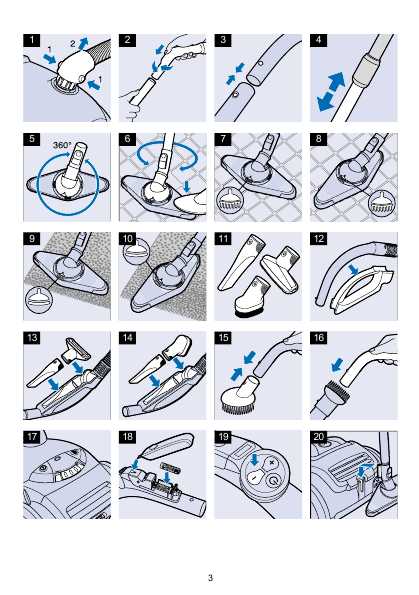 1
1
2
1
2
3
4
5
360°
6
7
8
9
10
11
12
13
14
15
16
17
18
19
20

3