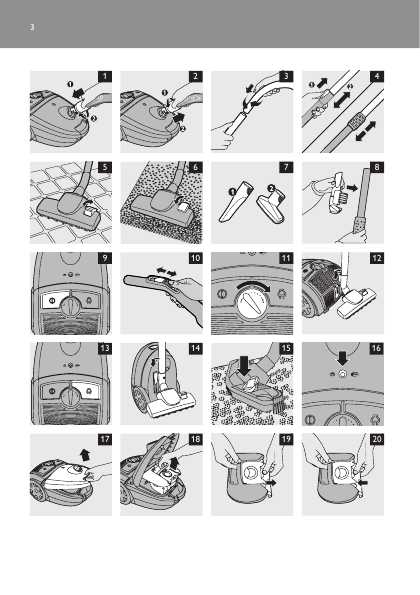 3

1

2

3

4

5

6

7

8

9

10

11

12

13

14

15

16

17

18

19

20