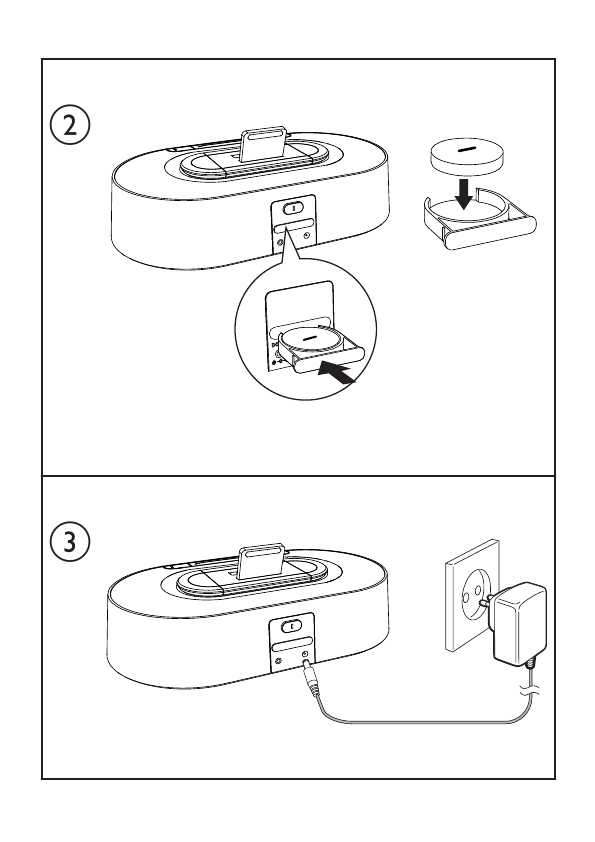 2

3