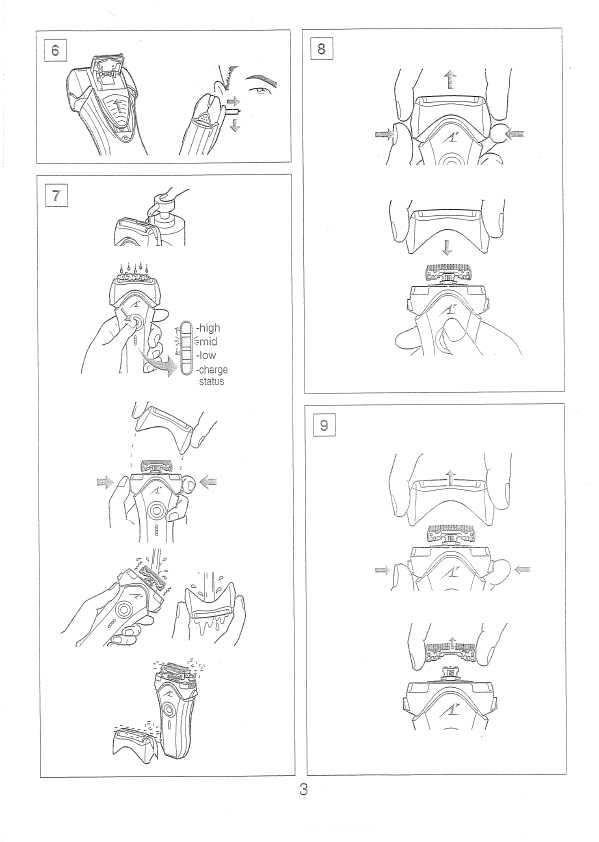 6

7

-high
-mid
-low
-charge status

8

9

3