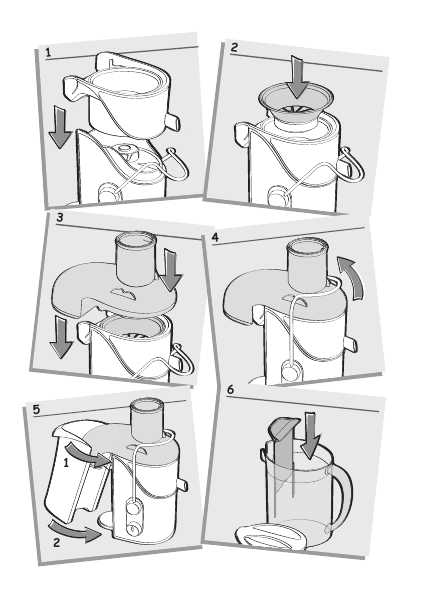 1

2

3

4

5

1

2

6