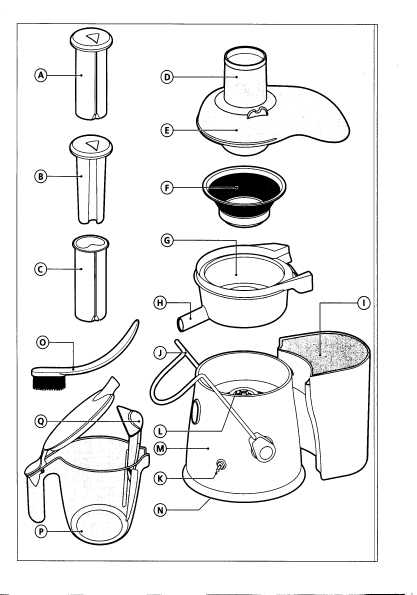 A
B
C
O
Q
P
D
E
F
G
H
I
J
L
M
K
N