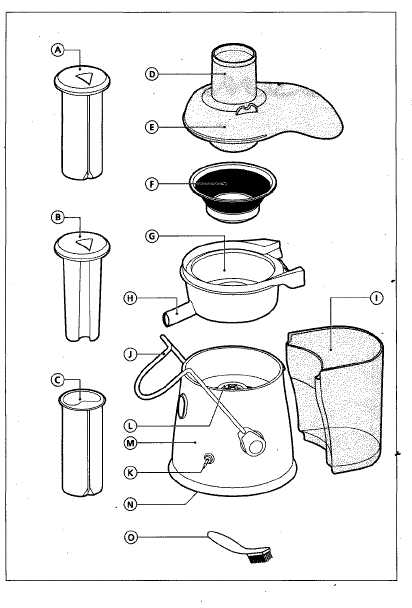 A
D
E
F
B
G
H
I
J
C
L
M
K
N
O