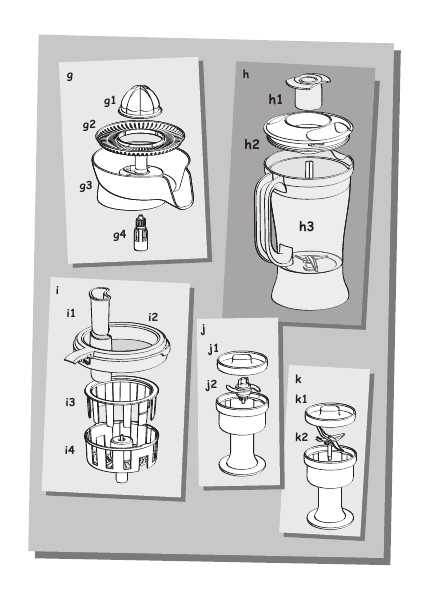 g
g1
g2
g3
g4

h
h1
h2
h3

i
i1
i2
i3
i4

j
j1
j2

k
k1
k2