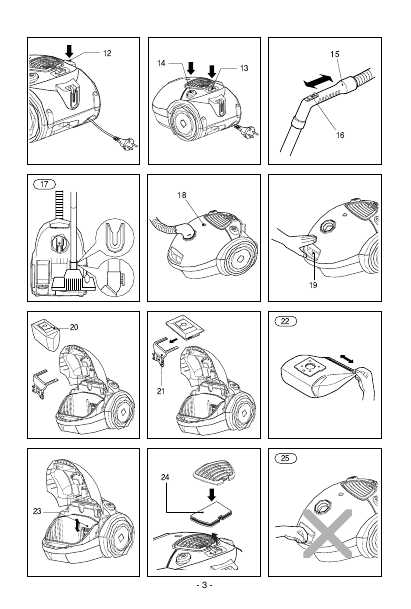 12

14
13

15
16

17

18

19

20

21

22

23

24

25

- 3 -