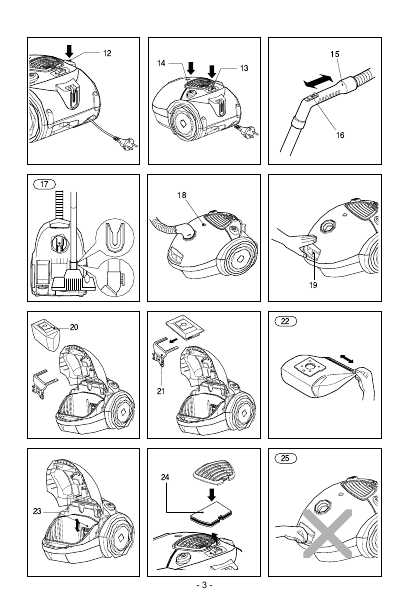 12

14

13

15

16

17

18

19

20

21

22

23

24

25

- 3 -