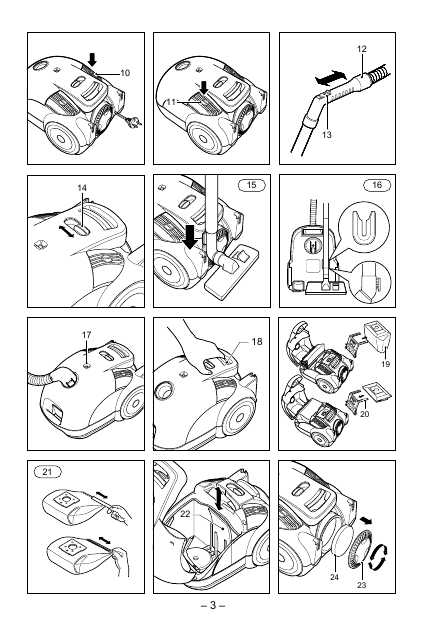 10

11

12

13

14

15

16

17

18

19

20

21

22

24

23

– 3 –