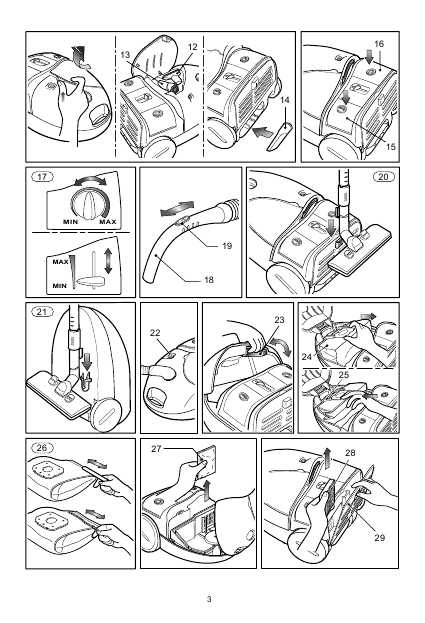 13
12
14
16
15
17
MIN
MAX
MAX
MIN
19
18
20
21
22
23
24
25
26
27
28
29
3