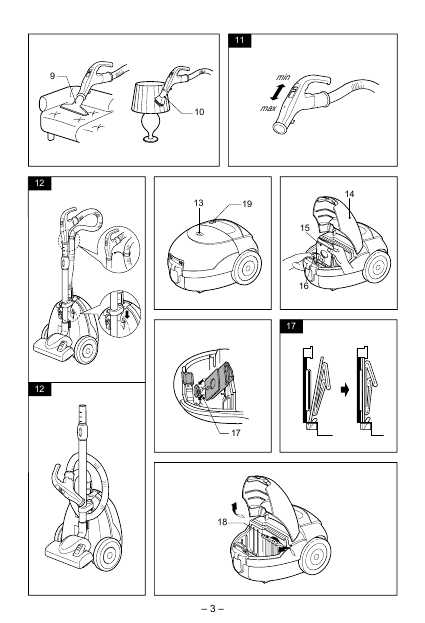 9
10
11
min
max
12
13
19
14
15
16
12
17
17
18
– 3 –