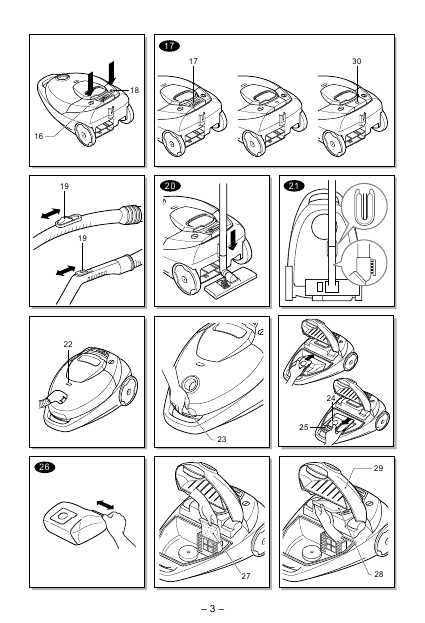 18
16

17
17
30

19
19

20

21

22

23

24
25

26

27

29
28

– 3 –