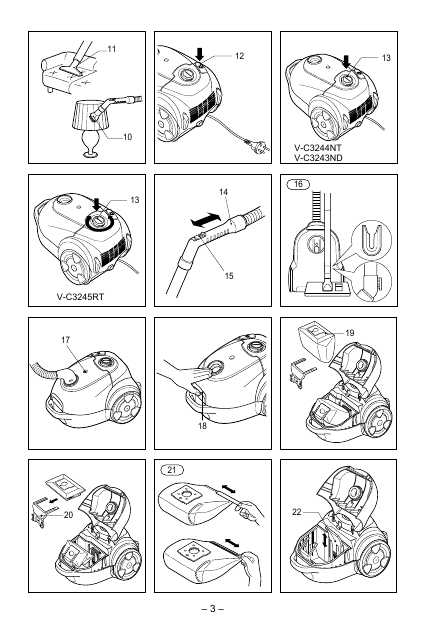 11

10

12

13

V-C3244NT
V-C3243ND

13

V-C3245RT

14

15

16

17

18

19

20

21

22

– 3 –