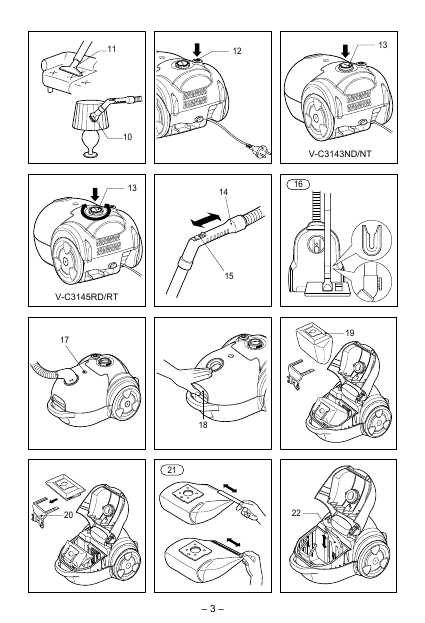 11

10

12

13

V-C3143ND/NT

13

V-C3145RD/RT

14

15

16

17

18

19

20

21

22

– 3 –