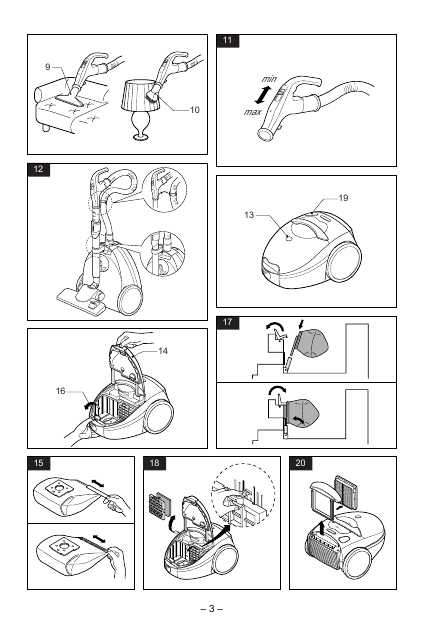 9

10

11

min

max

12

19

13

14

16

17

15

18

20

– 3 –