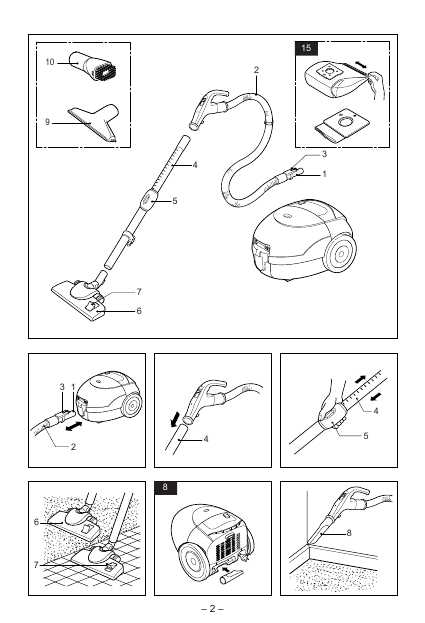 10
9
15
2
3
1
4
5
7
6

3 1
2

4

4
5

6
7

8

8

– 2 –