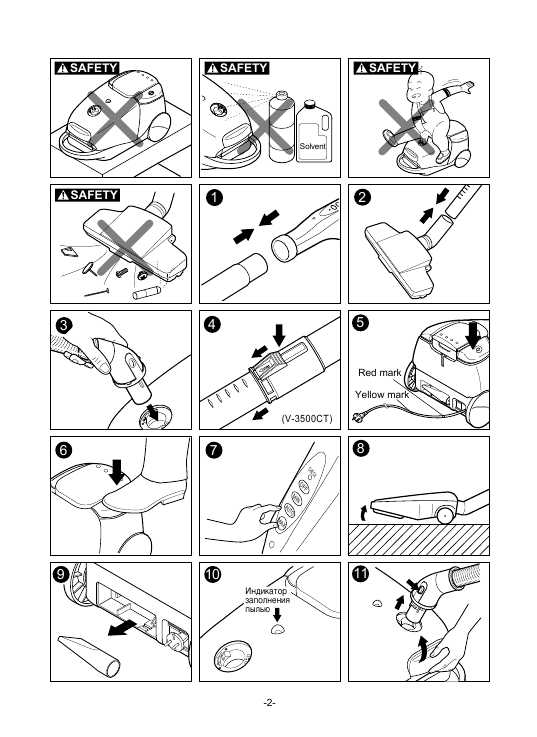 SAFETY

SAFETY

Solvent

SAFETY

SAFETY

1

2

3

4

(V-3500CT)

5

Red mark

Yellow mark

6

7

8

9

10

Индикатор заполнения пылью

11

-2-