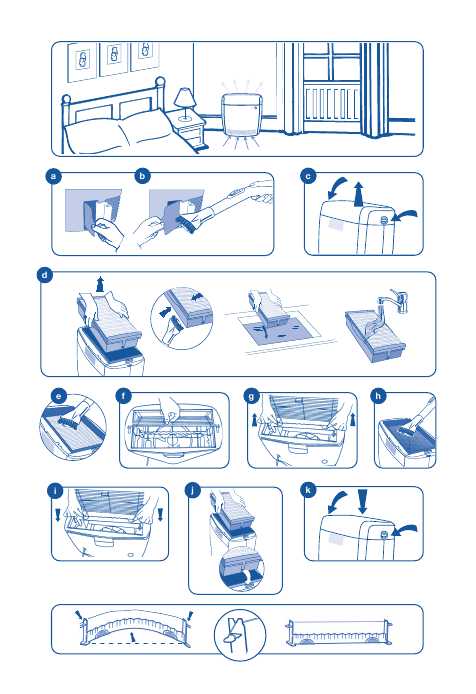 a
b
c
d
e
f
g
h
i
j
k