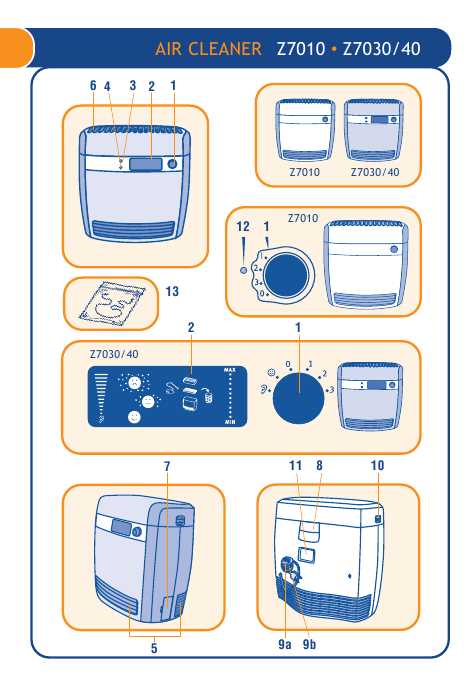 AIR CLEANER Z7010 • Z7030/40

6 4 3 2 1

Z7010 Z7030/40

Z7010

12 1

1 2 3 0

13

2 1

Z7030/40

MAX

MIN

0 1 2 3

7

11 8 10

5

9a 9b