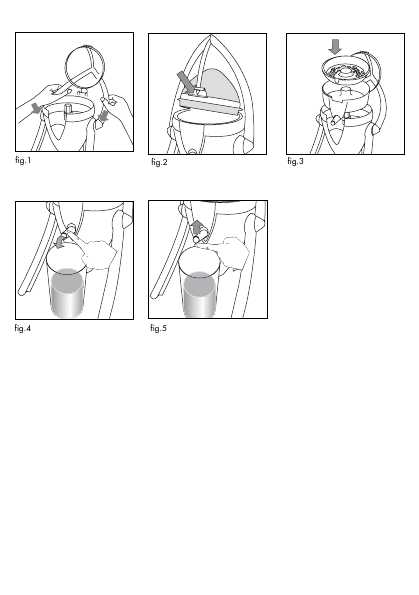 fig.1

fig.2

fig.3

fig.4

fig.5