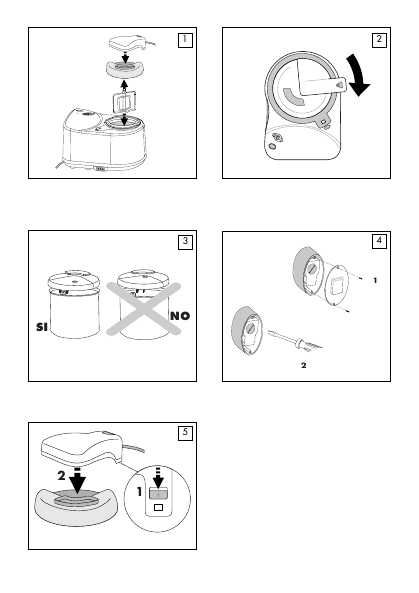 1

2

3

SI

NO

4

1

2

5

2

1