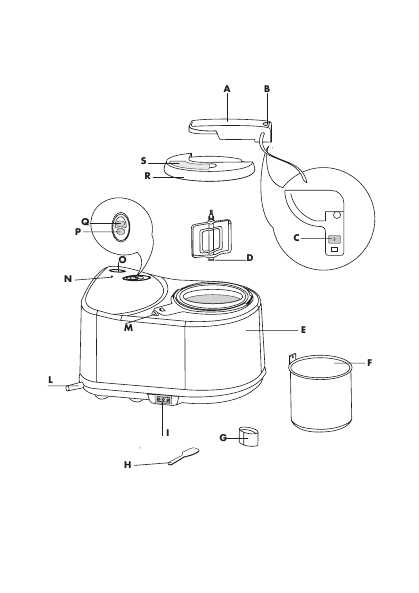 A
B
S
R
Q
P
C
D
O
N
M
E
F
L
I
G
H