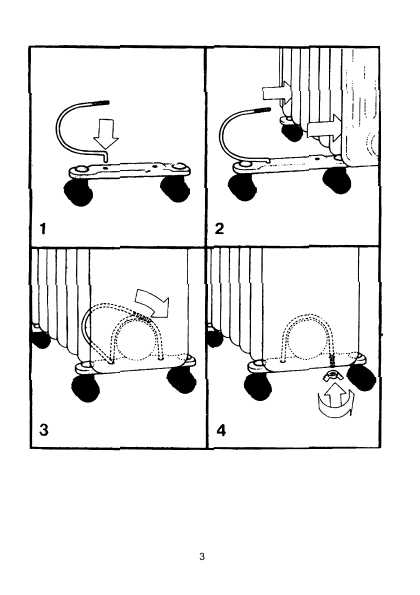 1

2

3

4

3