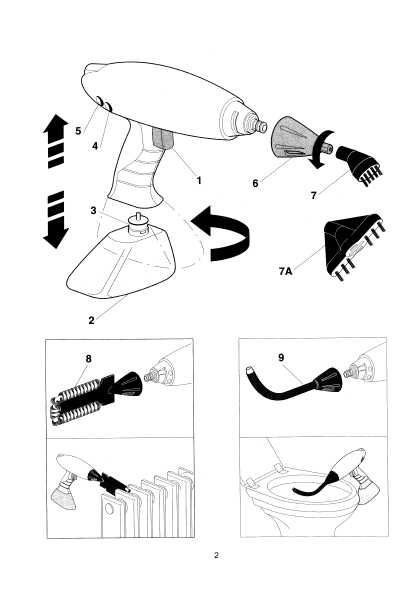 5
4
1
6
7
3
7A
2
8
9
2