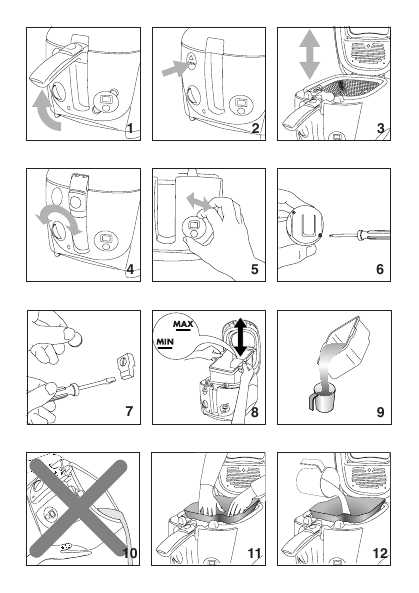 1

2

3

4

5

6

7

MAX
MIN
8

9

10

11

12