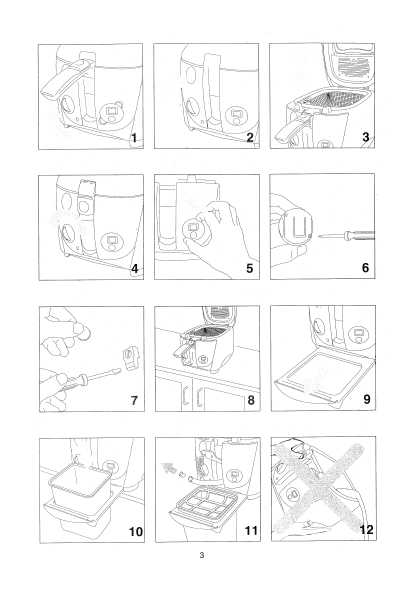 1
2
3
4
5
6
7
8
9
10
11
12
3