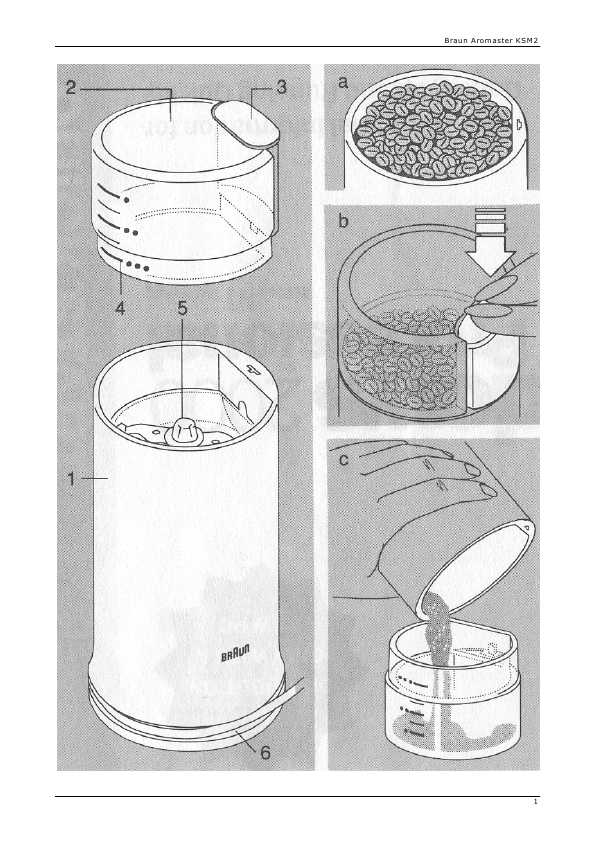 Braun Aromaster KSM2

2
3
4
5
1
BRAUN
6

a

b

c

1