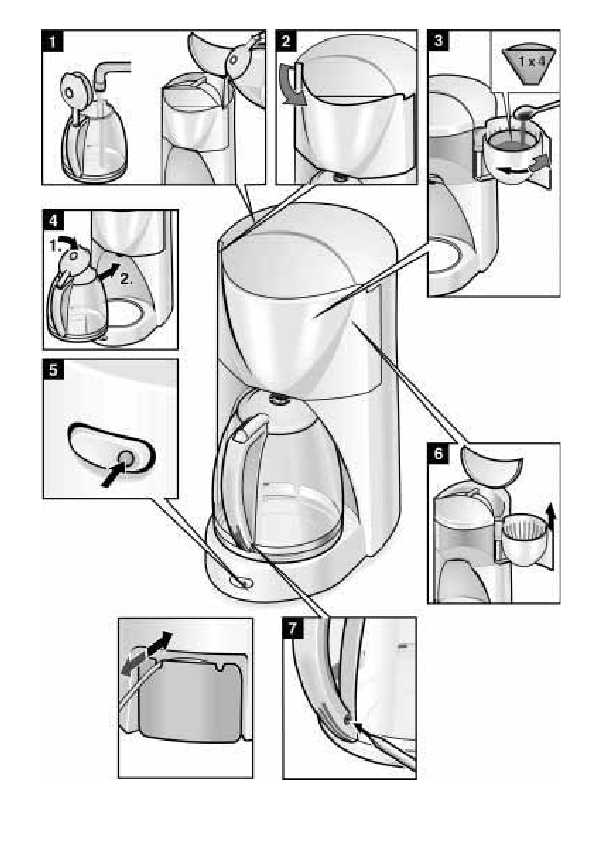 1

2

3

1 x 4

4

1.

2.

5

6

7