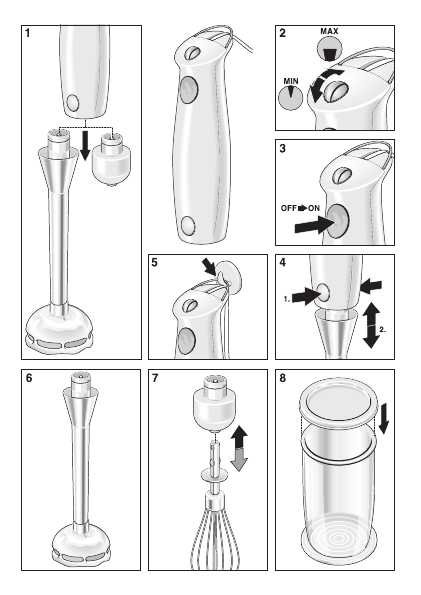 1

2

MAX

MIN

3

OFF ON

5

4

1.

2.

6

7

8