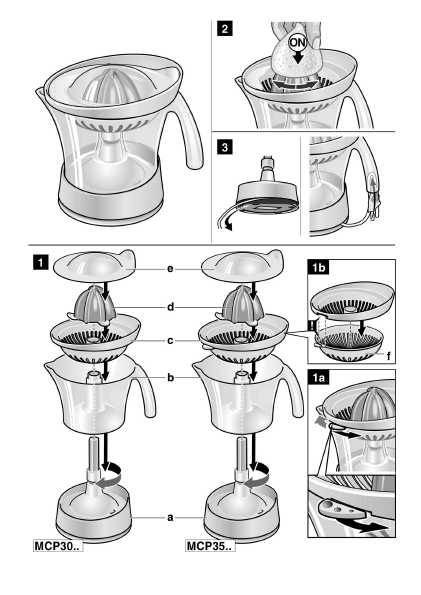 2

ON

3

1

e

d

c

b

a

MCP30..

MCP35..

1b

f

1a