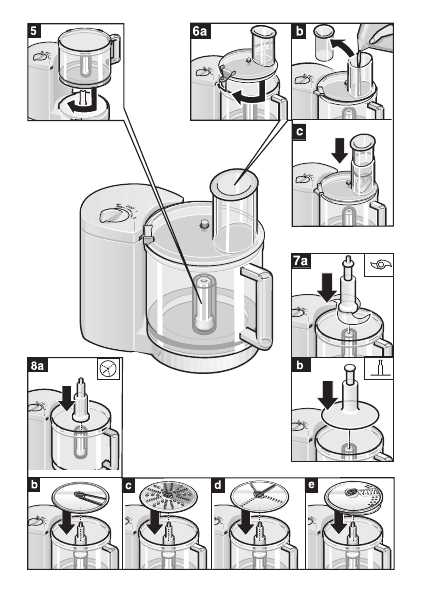 5

6a

b

c

7a

b

8a

b

c

d

e