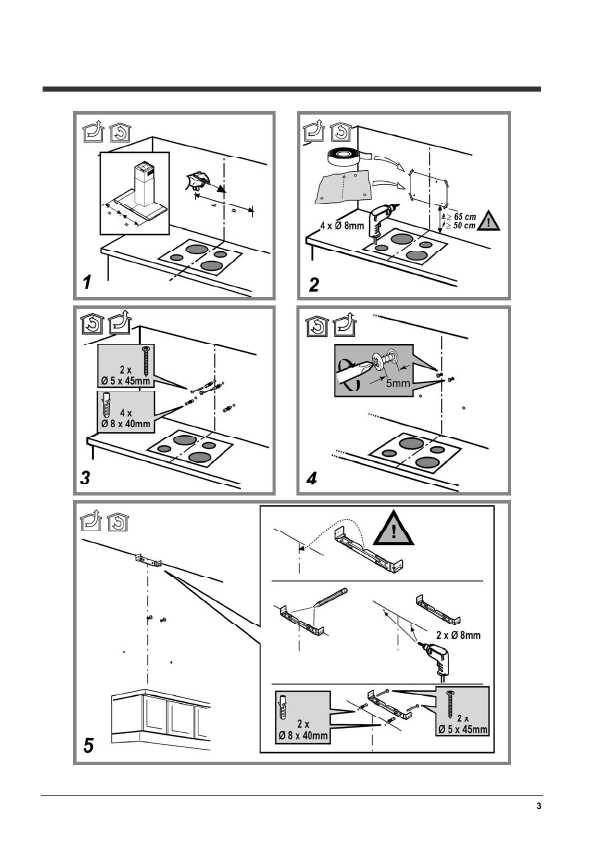 1

4 x Ø 8mm
≥ 65 cm
≥ 50 cm

2

2 x
Ø 5 x 45mm
4 x
Ø 8 x 40mm

3

5mm

4

2 x Ø 8mm
2 x
Ø 8 x 40mm
2 x
Ø 5 x 45mm

5

3