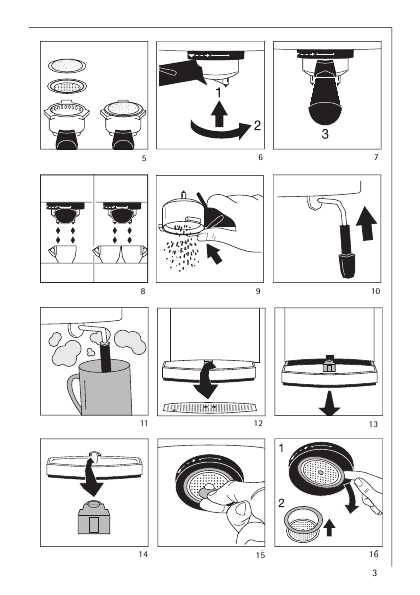 5

1
2
6

3
7

8

9

10

11

12

13

14

15

1
2
16

3