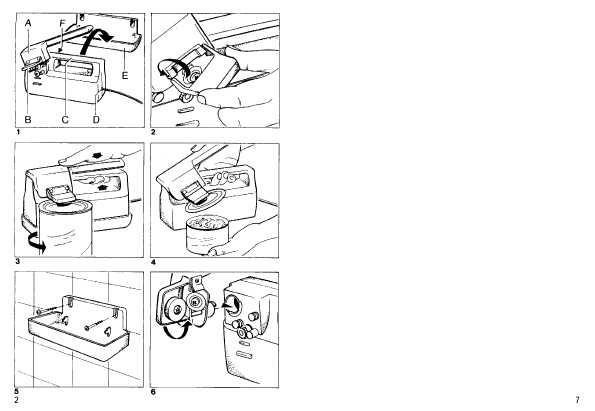 A
F
E
B
C
D
1
2
3
4
5
6
2
7